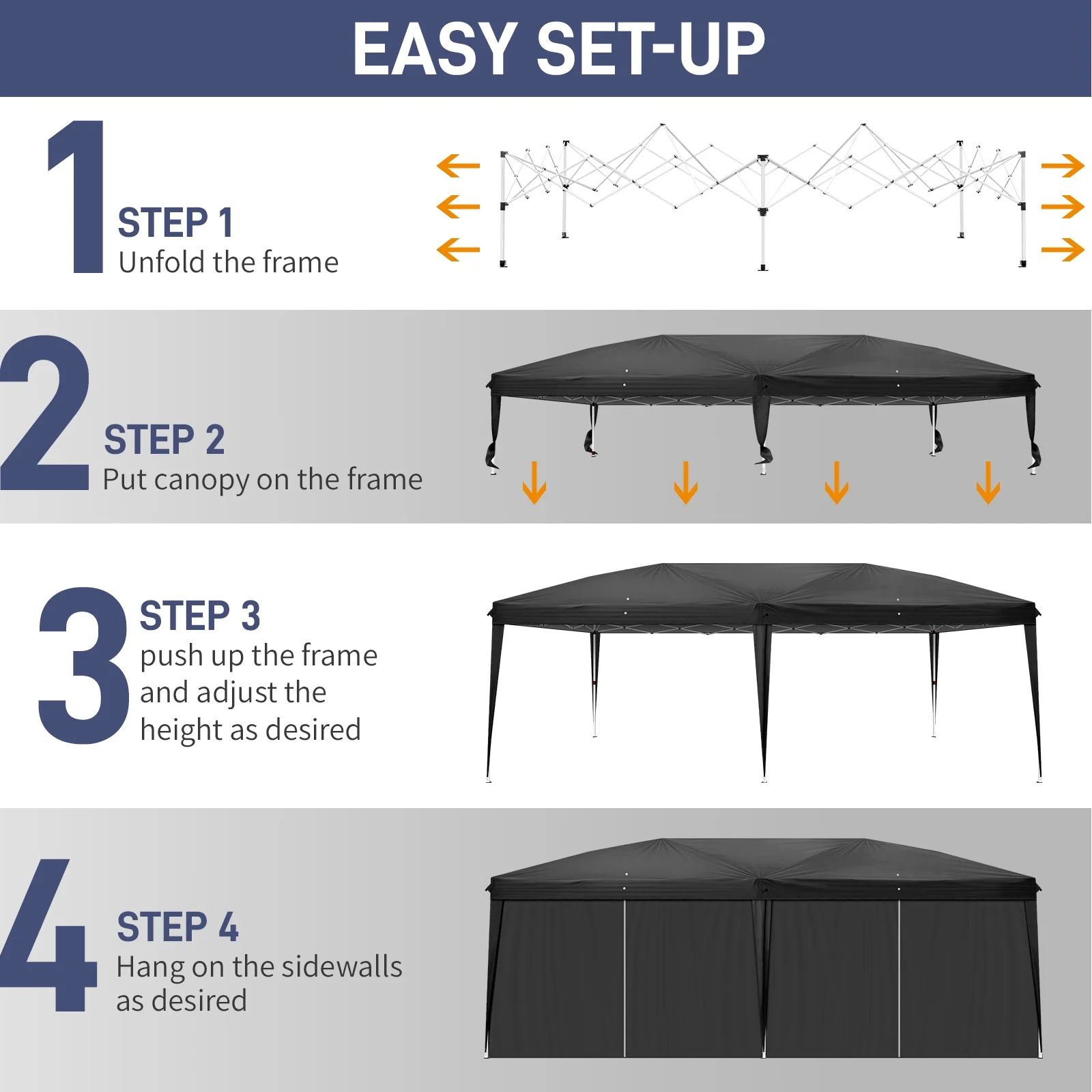 EASY SET-UP

1
STEP 1
Unfold the frame

2
STEP 2
Put canopy on the frame

3
STEP 3
push up the frame and adjust the height as desired

4
STEP 4
Hang on the sidewalls as desired