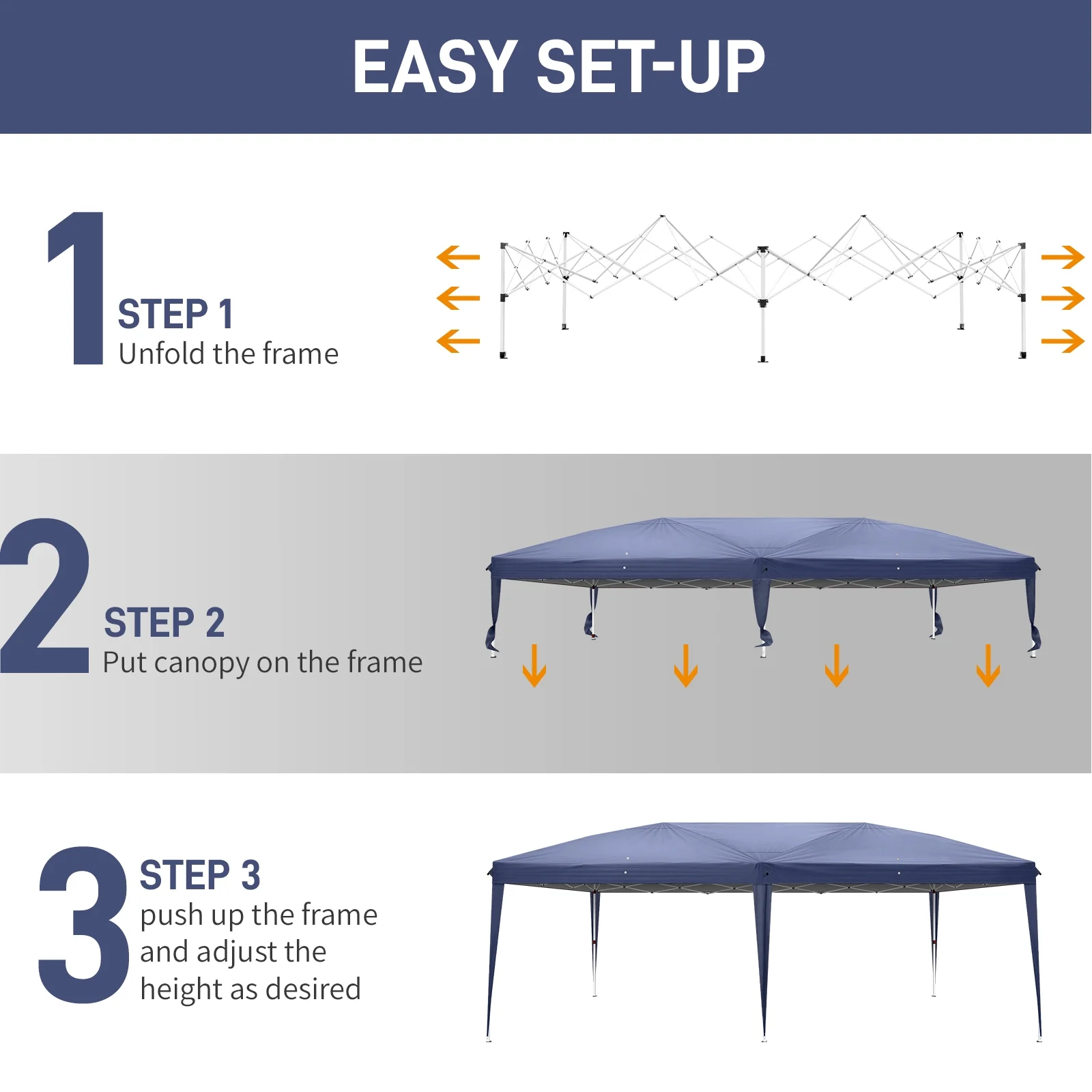 EASY SET-UP

1
STEP 1
Unfold the frame

2
STEP 2
Put canopy on the frame

3
STEP 3
push up the frame and adjust the height as desired